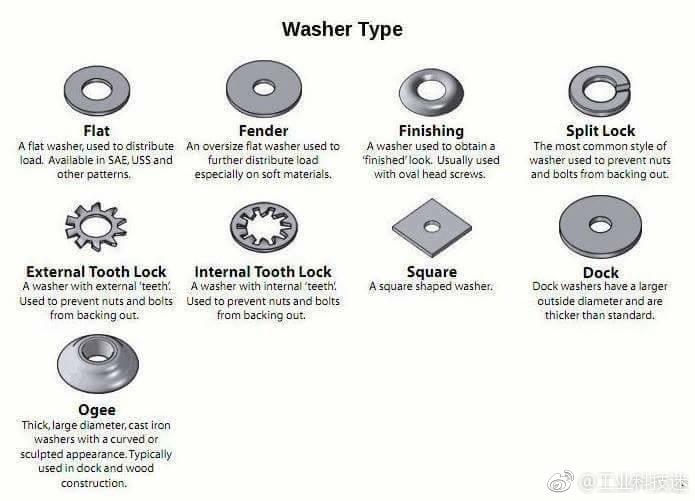 Washer Type

Flat
A flat washer, used to distribute load. Available in SAE, USS and other patterns.

Fender
An oversize flat washer used to further distribute load especially on soft materials.

Finishing
A washer used to obtain a 'finished' look. Usually used with oval head screws.

Split Lock
The most common style of washer used to prevent nuts and bolts from backing out.

External Tooth Lock
A washer with external 'teeth'. Used to prevent nuts and bolts from backing out.

Internal Tooth Lock
A washer with internal 'teeth'. Used to prevent nuts and bolts from backing out.

Square
A square shaped washer.

Dock
Dock washers have a larger outside diameter and are thicker than standard.

Ogee
Thick, large diameter, cast iron washers with a curved or sculpted appearance. Typically used in dock and wood construction.

@工业科技迷